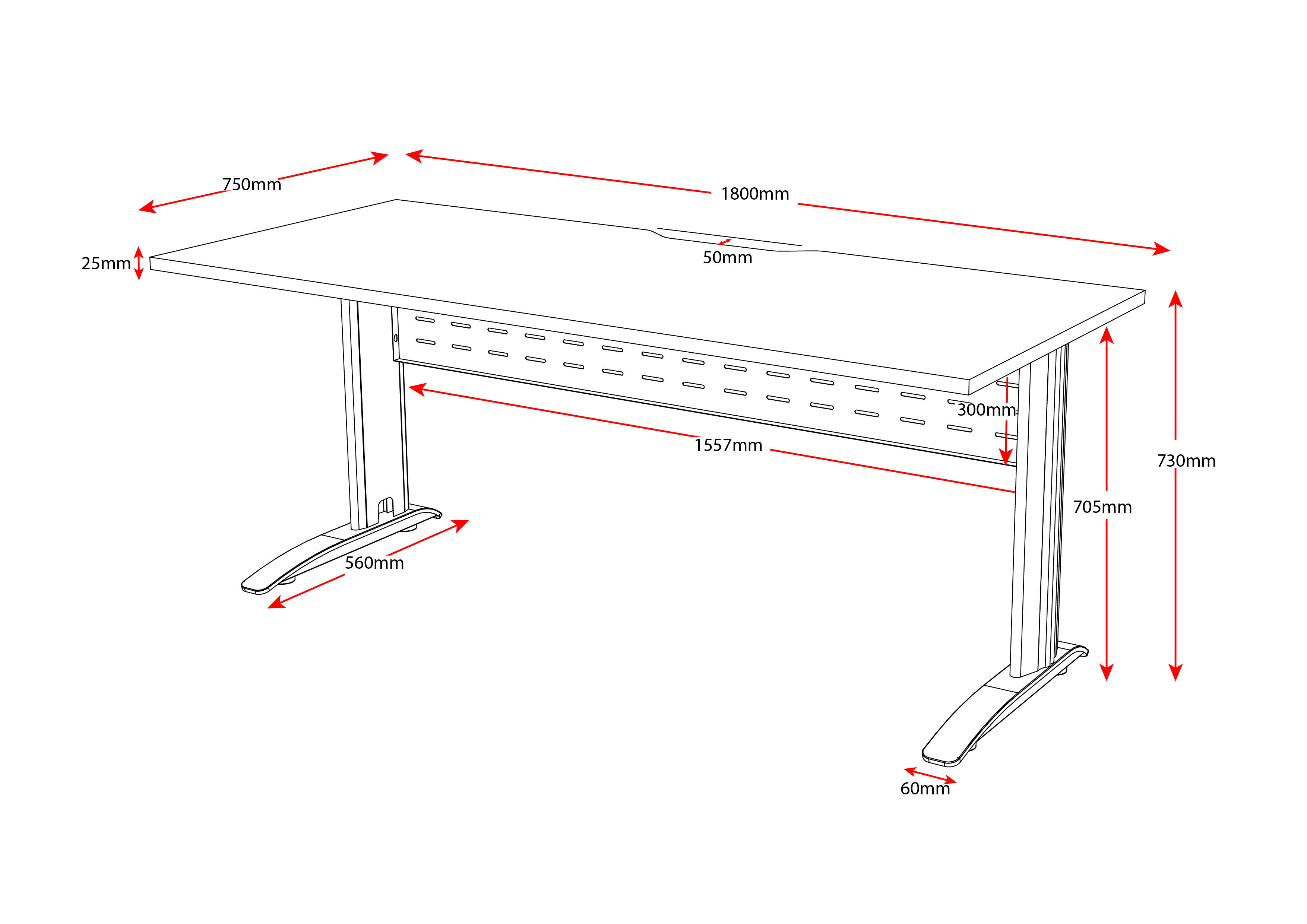 750mm

1800mm

25mm

50mm

300mm

1557mm

730mm

705mm

560mm

60mm